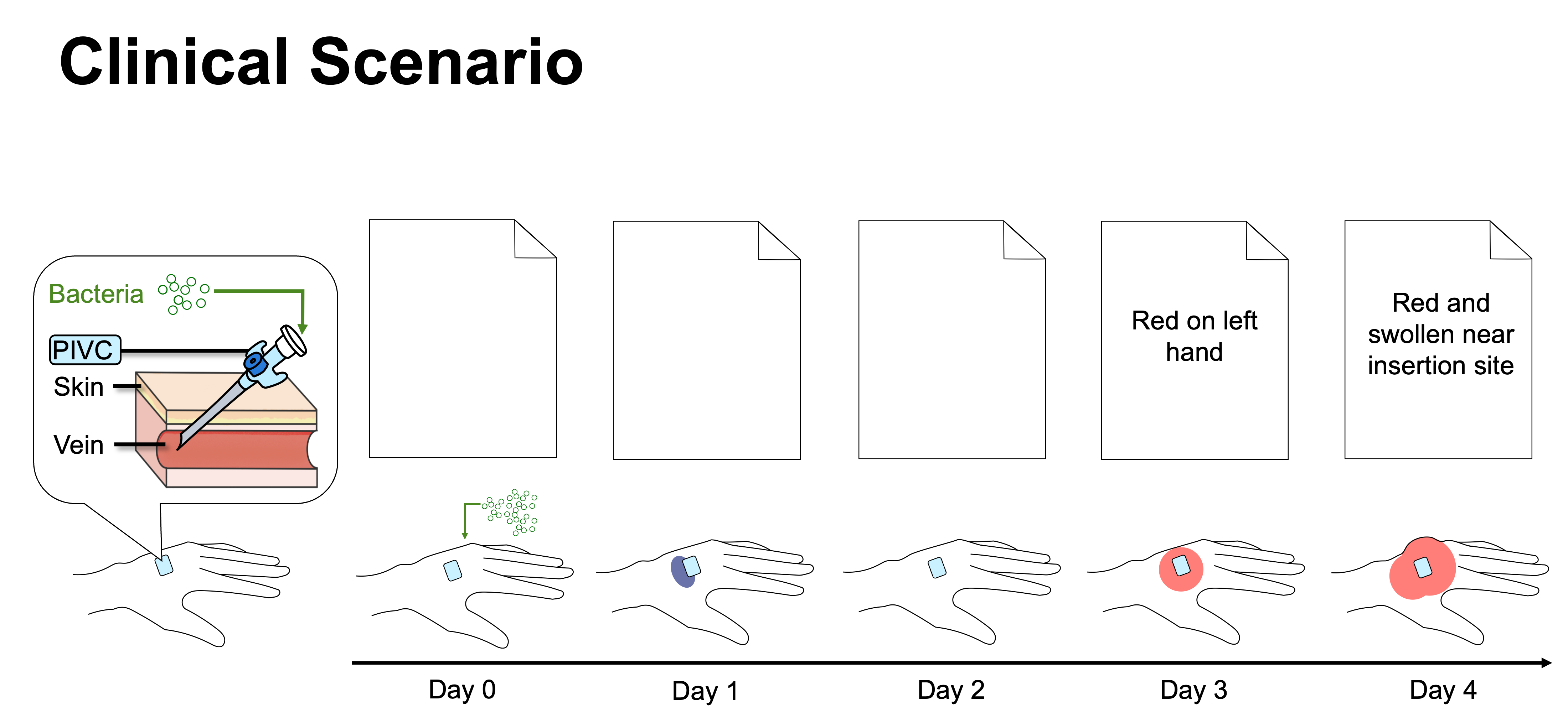 Clinical Scenario

Bacteria

PIVC

Skin

Vein

Red on left hand

Red and swollen near insertion site

Day 0

Day 1

Day 2

Day 3

Day 4